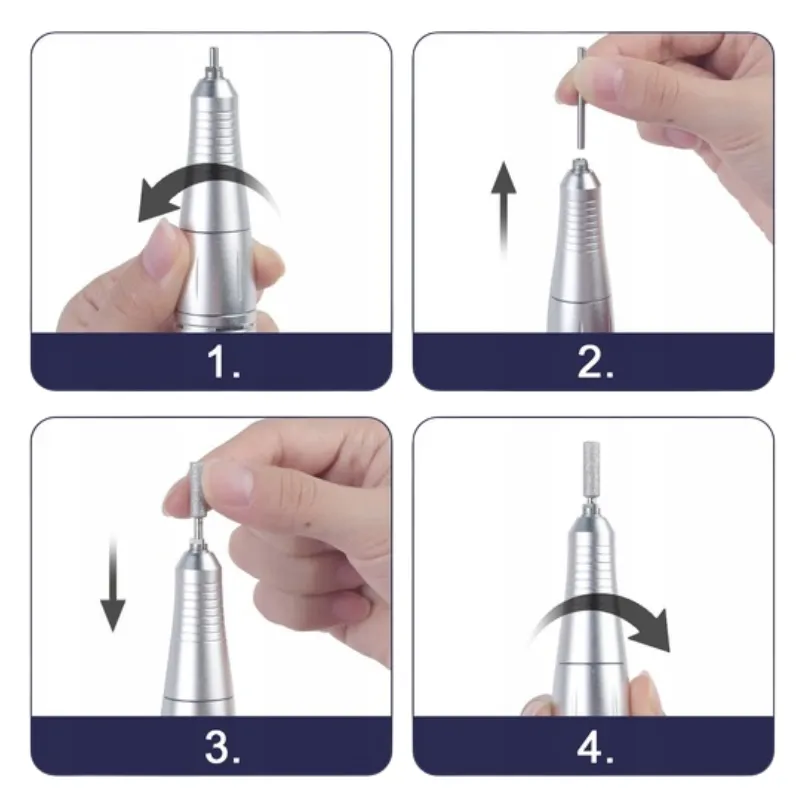 1.

2.

3.

4.